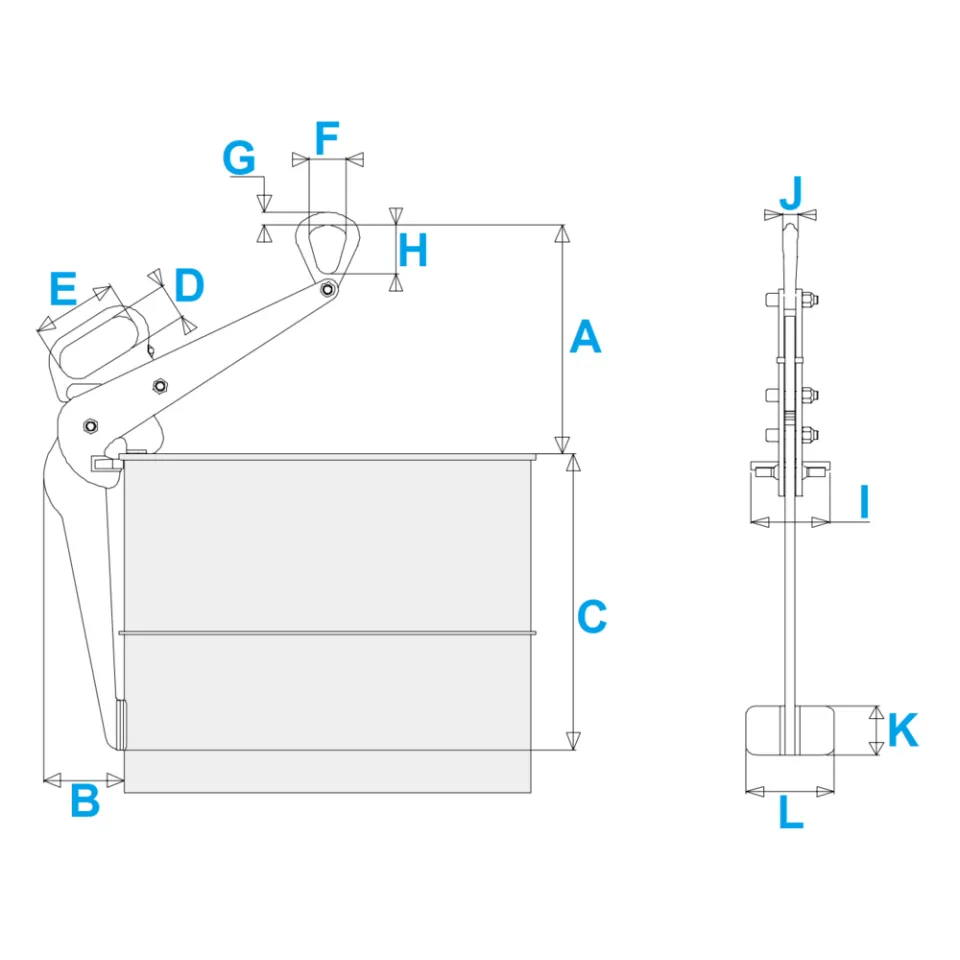 G F
H
E D
A
C
B
J
I
K
L