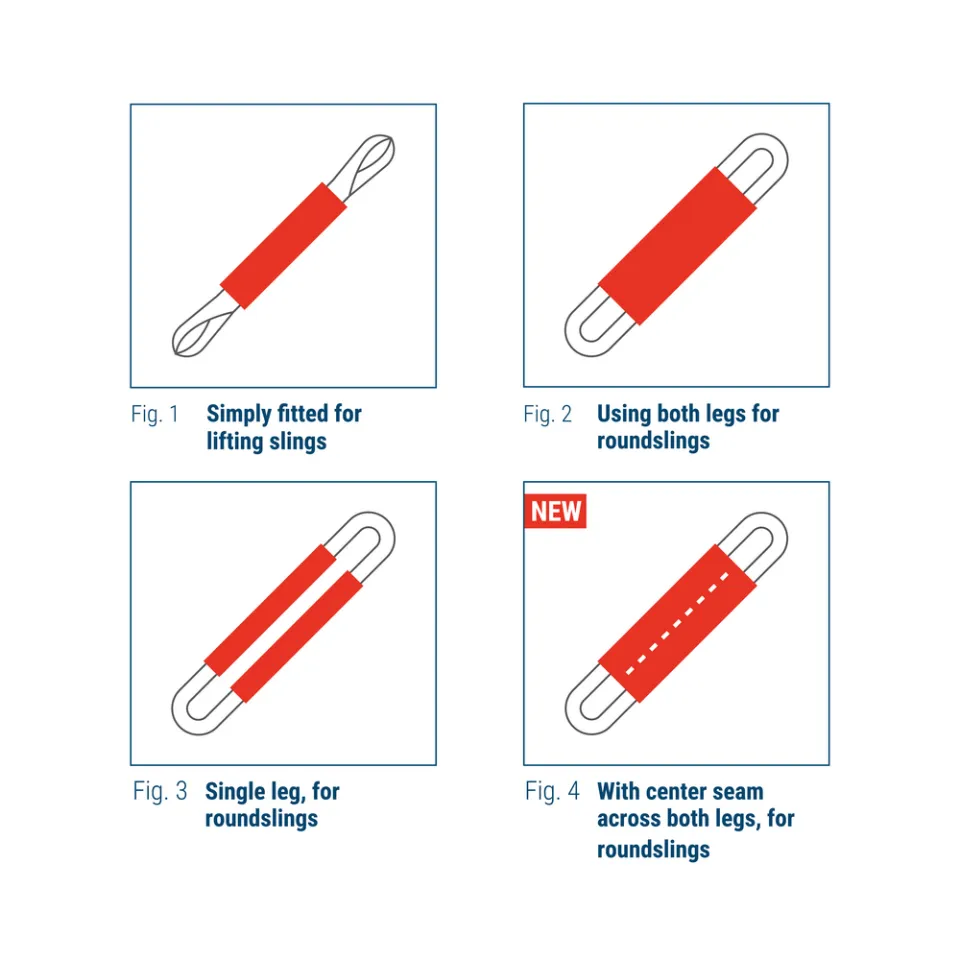 Fig. 1 Simply fitted for lifting slings

Fig. 2 Using both legs for roundslings

Fig. 3 Single leg, for roundslings

NEW

Fig. 4 With center seam across both legs, for roundslings